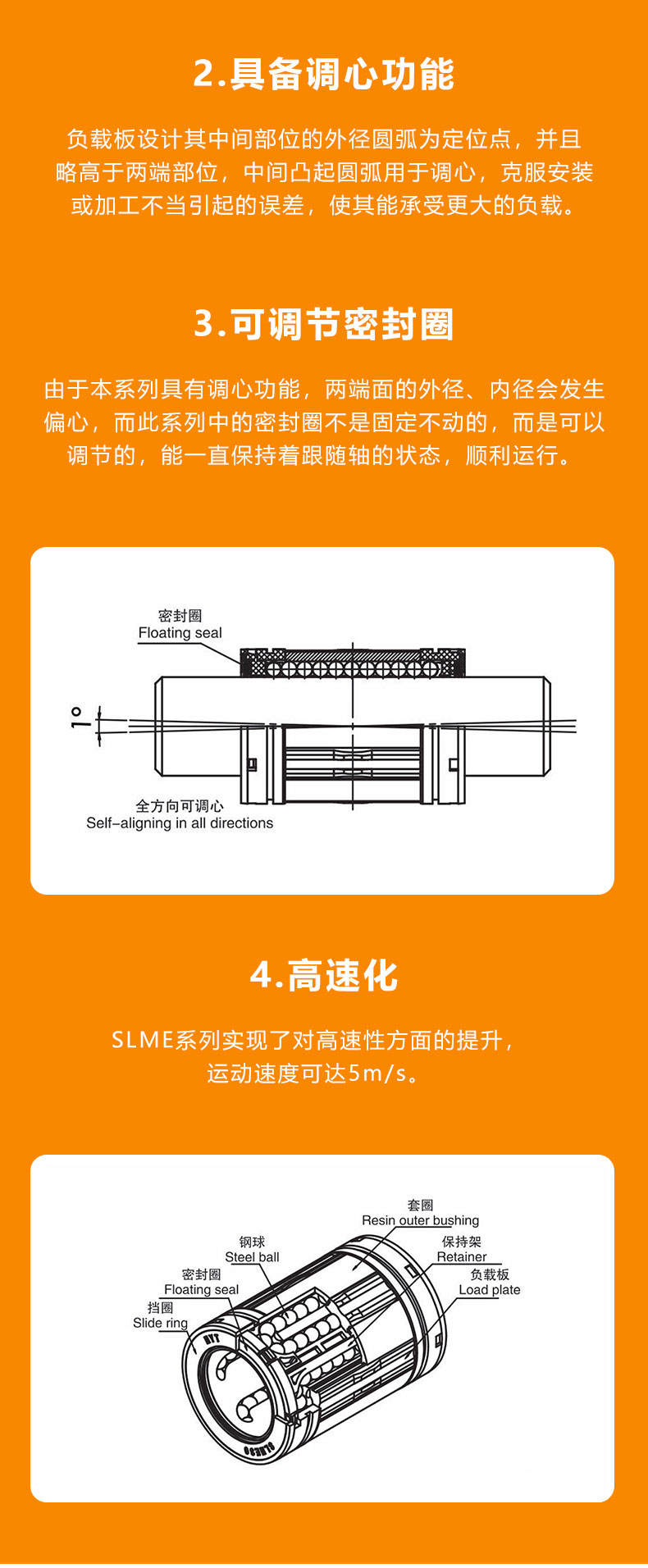 2.具备调心功能

负载板设计其中间部位的外径圆弧为定位点，并且略高于两端部位，中间凸起圆弧用于调心，克服安装或加工不当引起的误差，使其能承受更大的负载。

3.可调节密封圈

由于本系列具有调心功能，两端面的外径、内径会发生偏心，而此系列中的密封圈不是固定不动的，而是可以调节的，能一直保持着跟随轴的状态，顺利运行。

密封圈
Floating seal

1°

全方向可调心
Self-aligning in all directions

4.高速化

SLME系列实现了对高速性方面的提升，运动速度可达5m/s。

套圈
Resin outer bushing

钢球
Steel ball

保持架
Retainer

密封圈
Floating seal

负载板
Load plate

挡圈
Slide ring