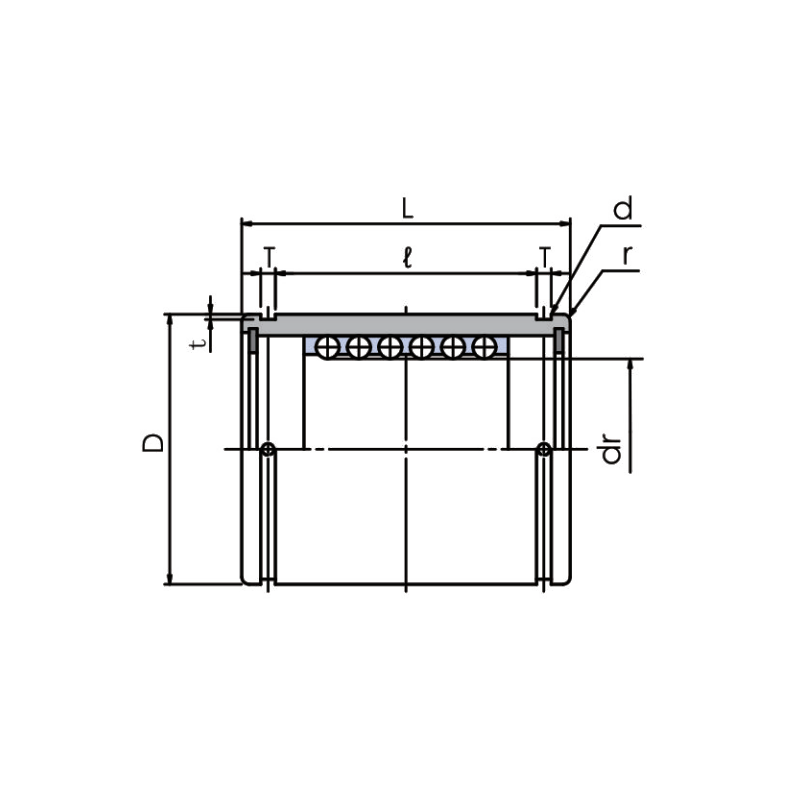 L
d
T
ℓ
T
r
t
D
dr