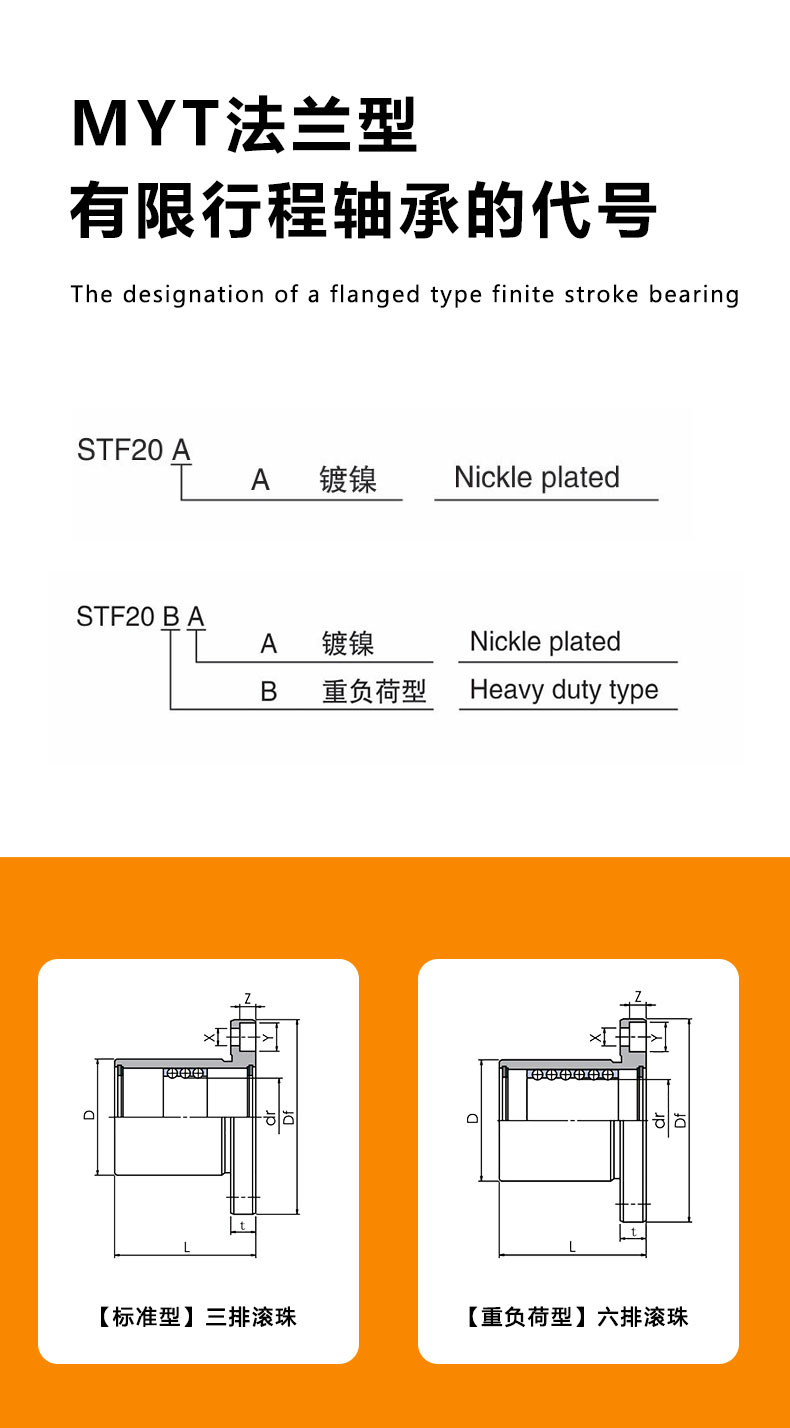 MYT法兰型
有限行程轴承的代号

The designation of a flanged type finite stroke bearing

STF20 A
A 镀镍 Nickle plated

STF20 B A
A 镀镍 Nickle plated
B 重负荷型 Heavy duty type

Z
X
Y
D
dr
Df
t
L

【标准型】三排滚珠

Z
X
Y
D
dr
Df
t
L

【重负荷型】六排滚珠