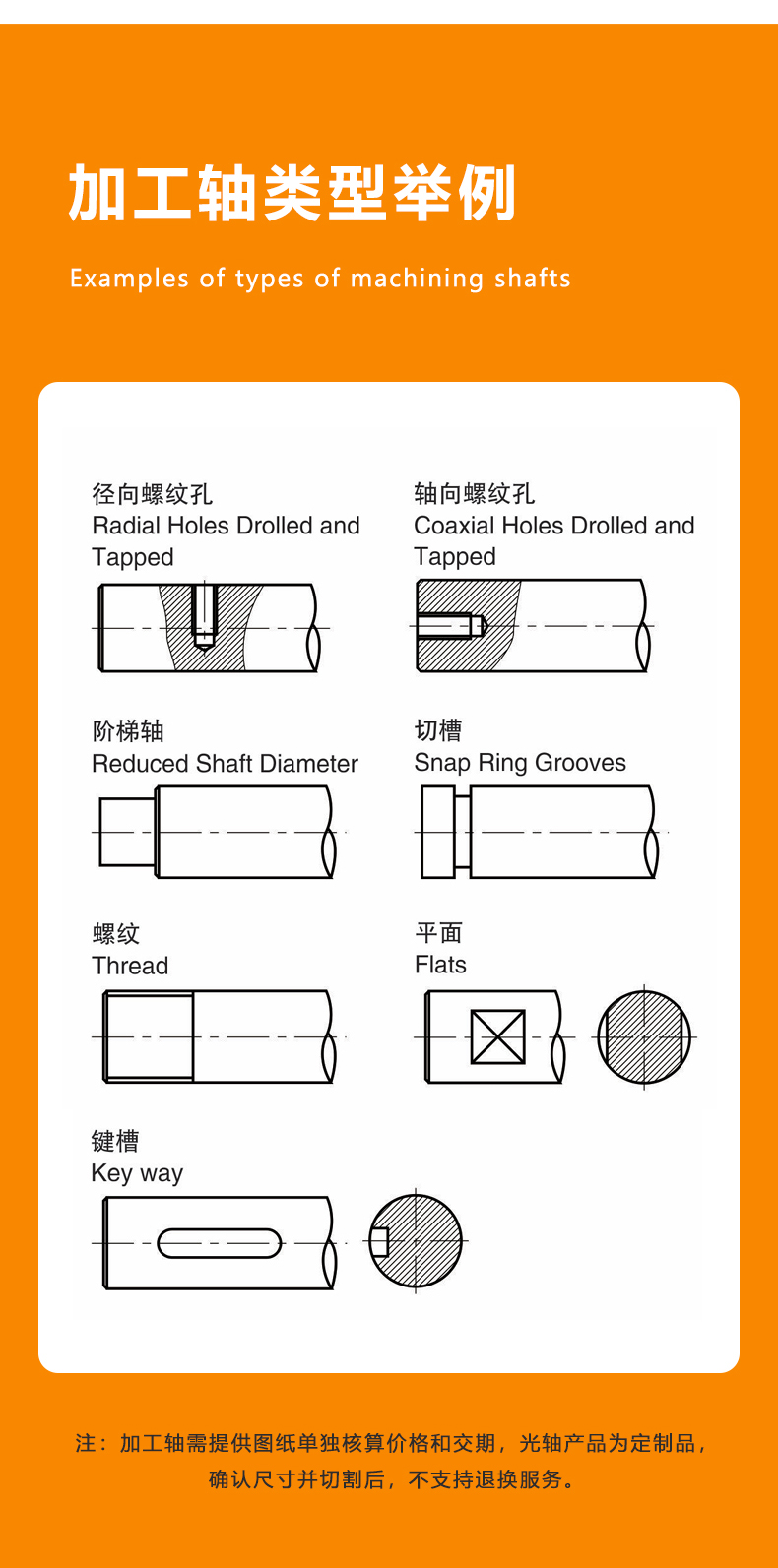 加工轴类型举例

Examples of types of machining shafts

径向螺纹孔
Radial Holes Drolled and Tapped

轴向螺纹孔
Coaxial Holes Drolled and Tapped

阶梯轴
Reduced Shaft Diameter

切槽
Snap Ring Grooves

螺纹
Thread

平面
Flats

键槽
Key way

注：加工轴需提供图纸单独核算价格和交期，光轴产品为定制品，确认尺寸并切割后，不支持退换服务。