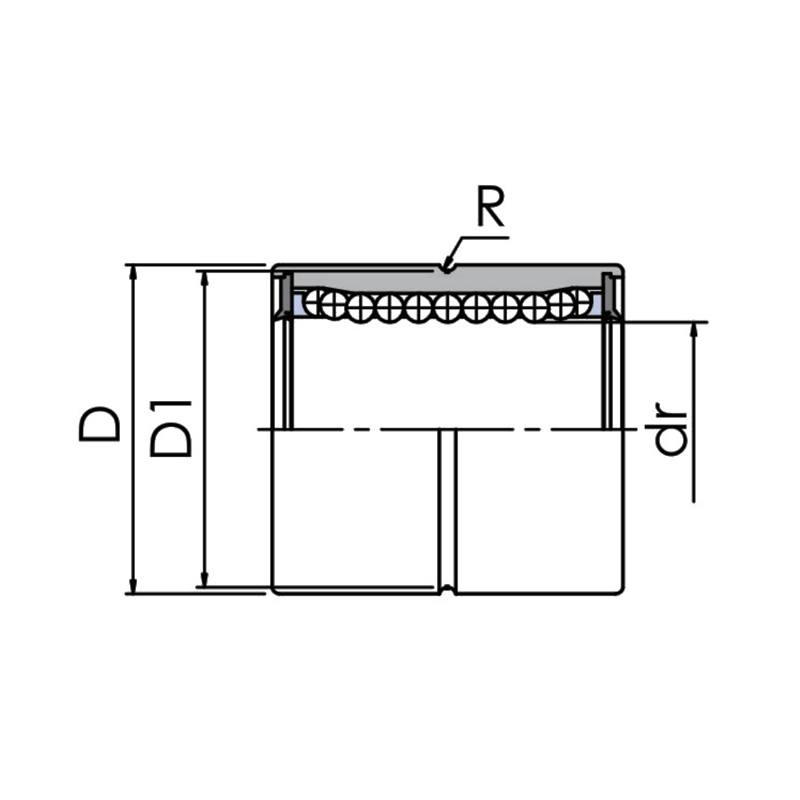 R
D
D1
dr