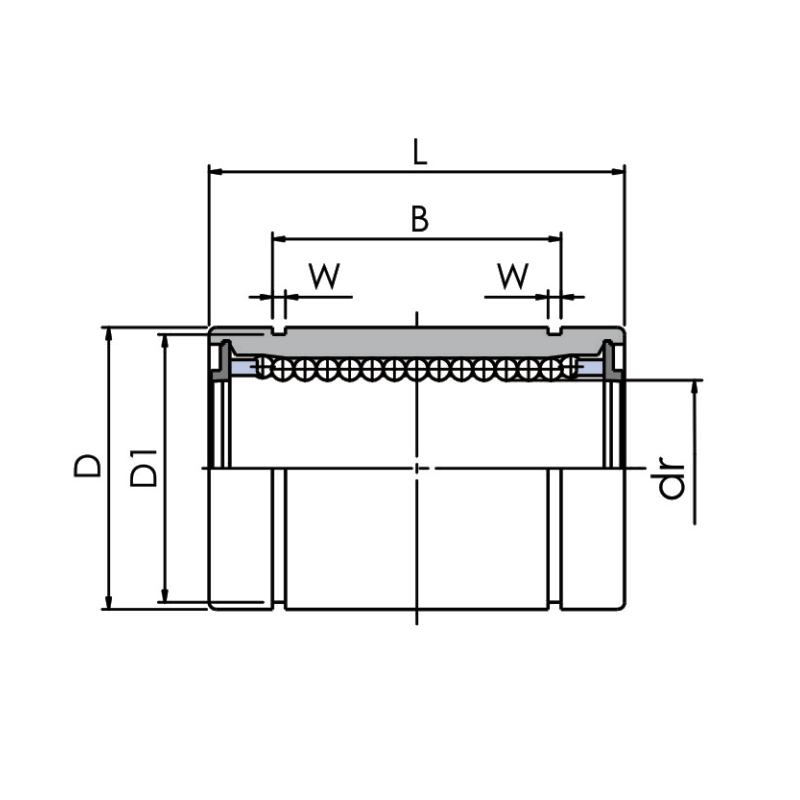 L
B
W
W
D
D1
dr